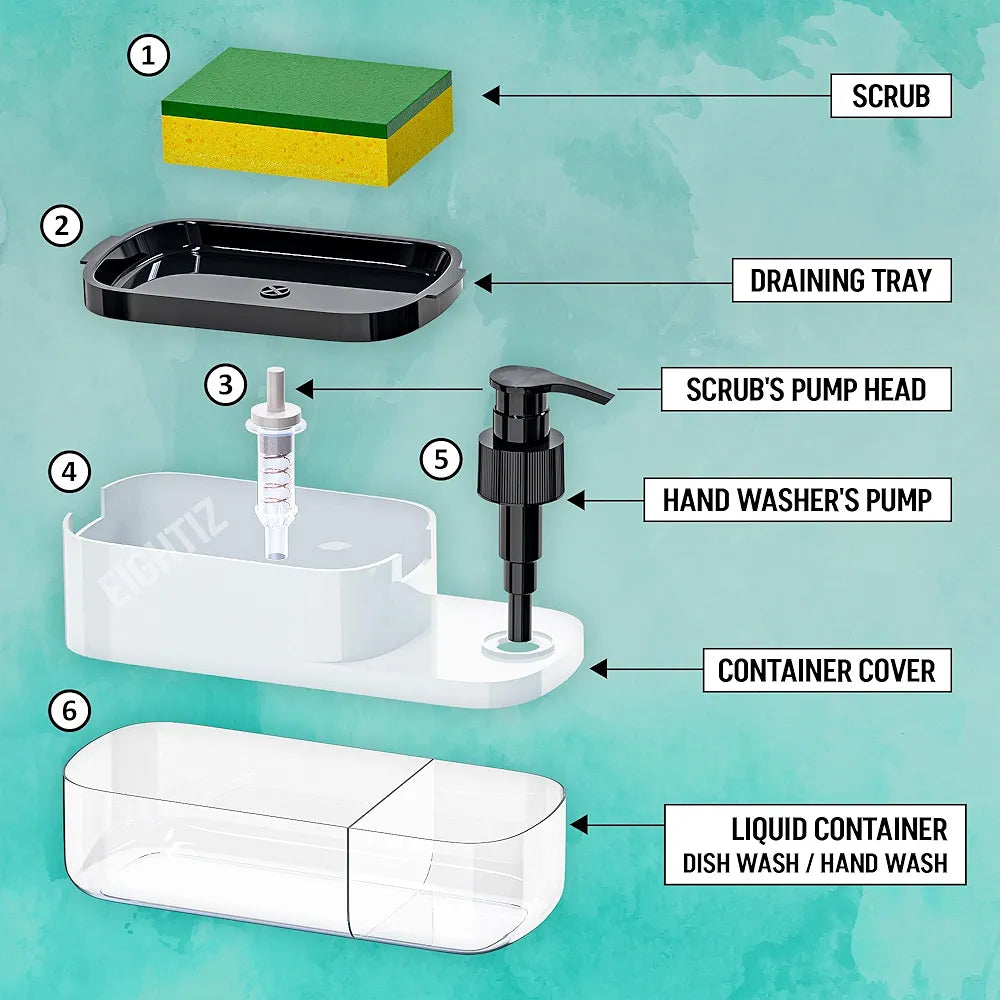 1
SCRUB
2
DRAINING TRAY
3
SCRUB'S PUMP HEAD
4
5
HAND WASHER'S PUMP
EIGHTIZ
CONTAINER COVER
6
LIQUID CONTAINER
DISH WASH / HAND WASH